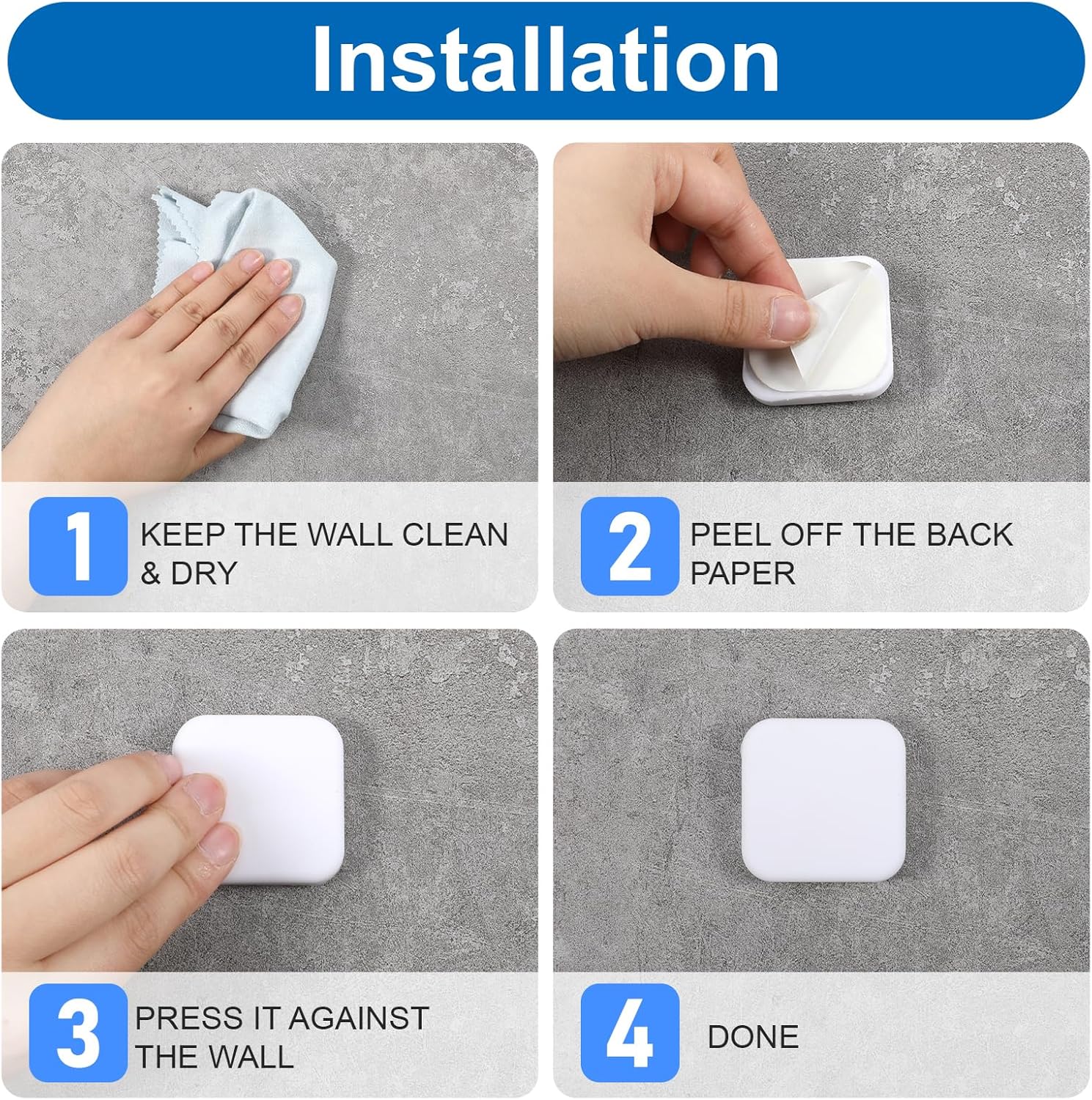 Installation

1 KEEP THE WALL CLEAN & DRY

2 PEEL OFF THE BACK PAPER

3 PRESS IT AGAINST THE WALL

4 DONE